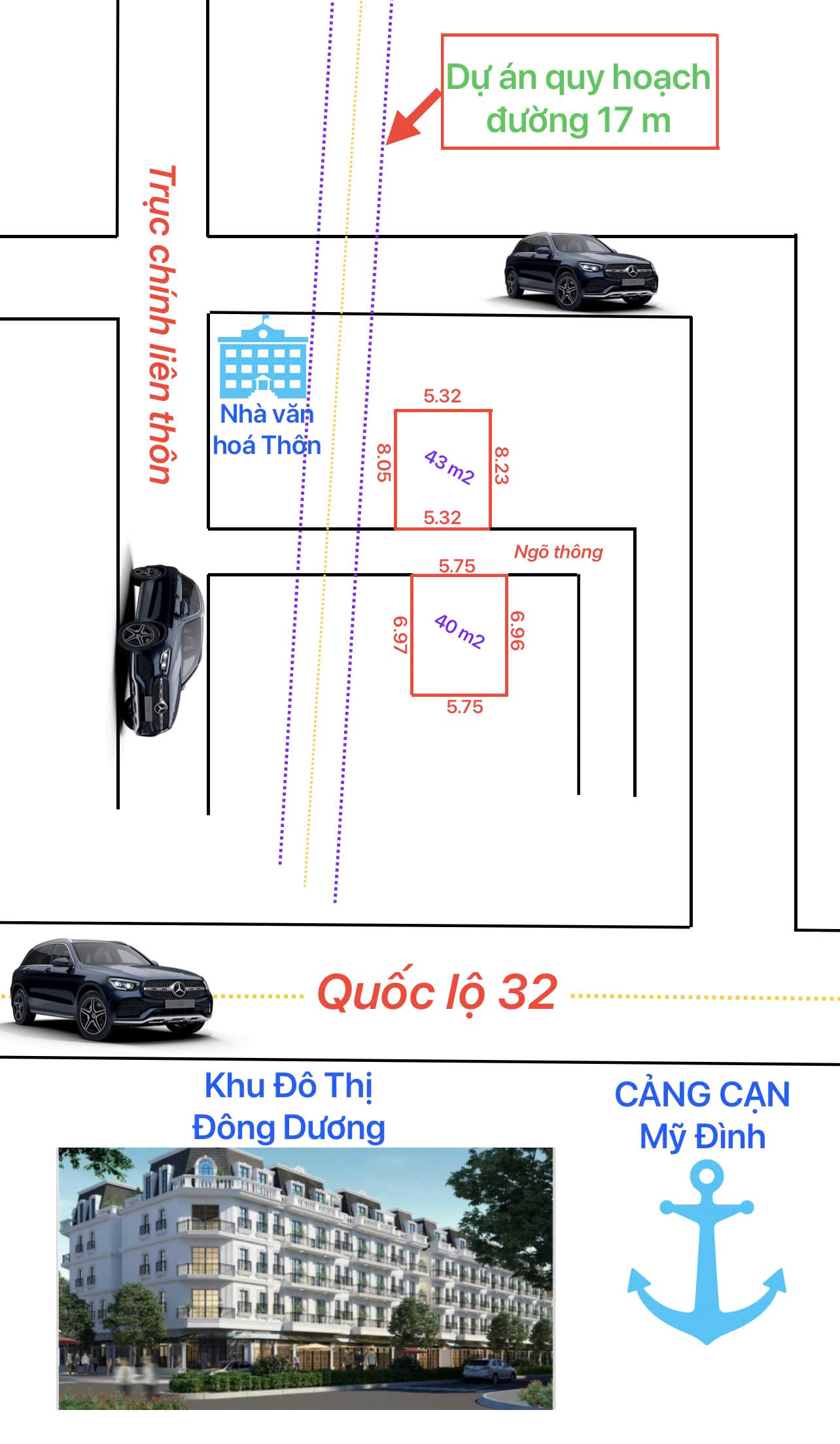 Dự án quy hoạch đường 17 m

Trục chính liên thôn

Nhà văn hoá Thôn

5.32
8.05
43 m2
8.23
5.32

Ngõ thông

5.75
6.97
40 m2
6.96
5.75

Quốc lộ 32

Khu Đô Thị Đông Dương

CẢNG CẠN Mỹ Đình